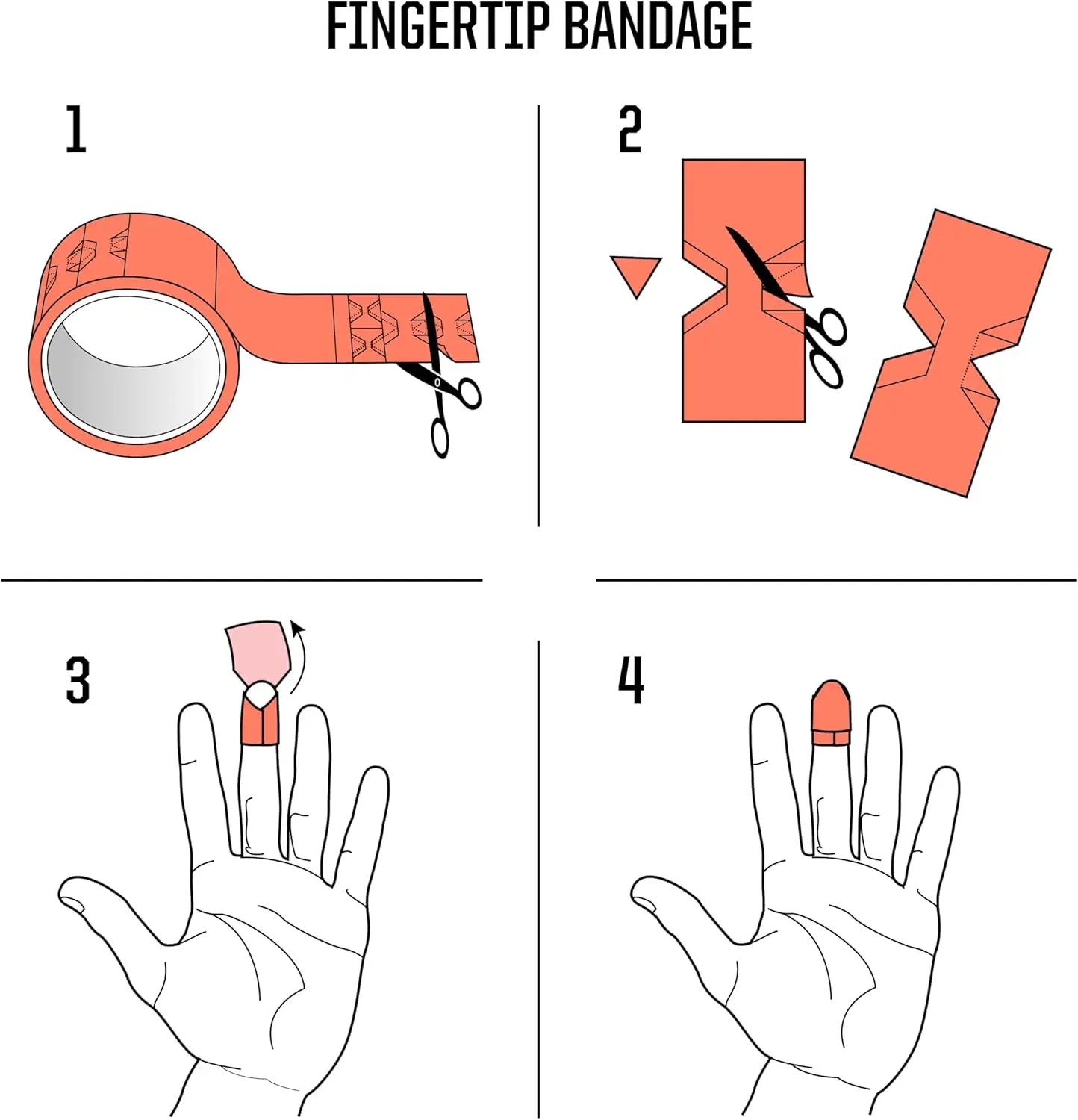 FINGERTIP BANDAGE

1

2

3

4